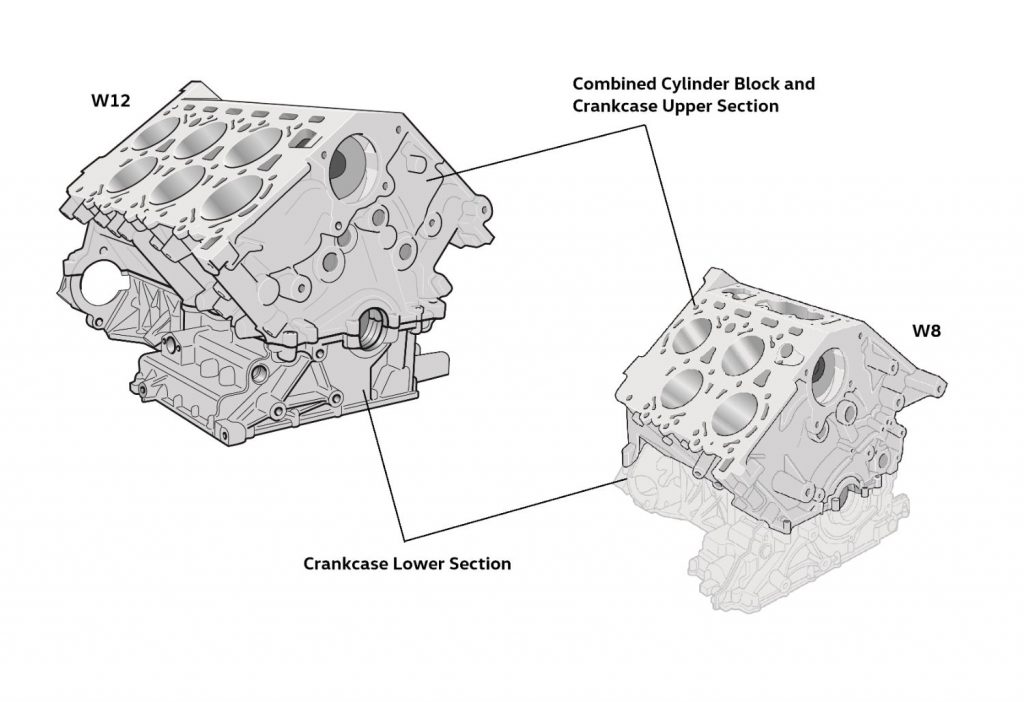 W12

Combined Cylinder Block and Crankcase Upper Section

W8

Crankcase Lower Section